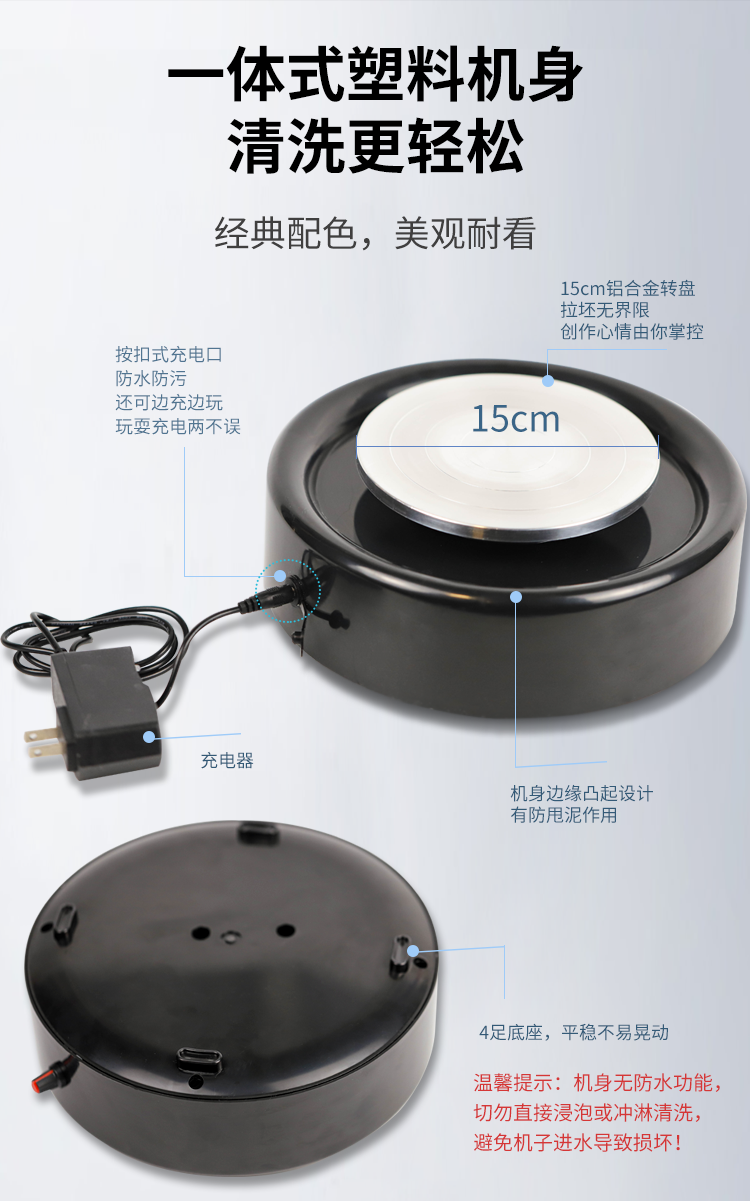 一体式塑料机身
清洗更轻松

经典配色，美观耐看

15cm铝合金转盘
拉坯无界限
创作心情由你掌控

按扣式充电口
防水防污
还可边充边玩
玩耍充电两不误

15cm

充电器

机身边缘凸起设计
有防甩泥作用

4足底座，平稳不易晃动

温馨提示：机身无防水功能，
切勿直接浸泡或冲淋清洗，
避免机子进水导致损坏！