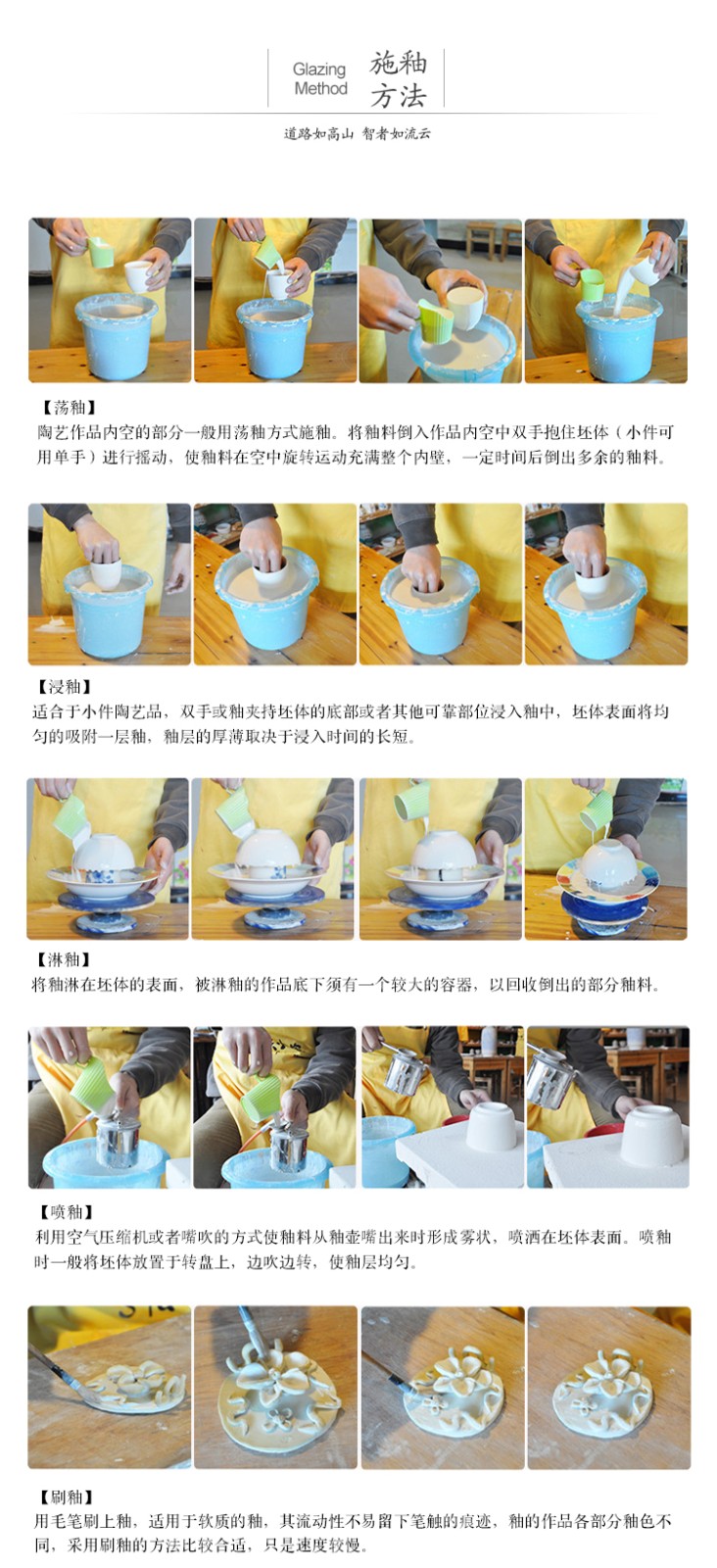 Glazing Method 施釉方法

道路如高山 智者如流云

【荡釉】
陶艺作品内空的部分一般用荡釉方式施釉。将釉料倒入作品内空中双手抱住坯体（小件可用单手）进行摇动，使釉料在空中旋转运动充满整个内壁，一定时间后倒出多余的釉料。

【浸釉】
适合于小件陶艺品，双手或釉夹持坯体的底部或者其他可靠部位浸入釉中，坯体表面将均匀的吸附一层釉，釉层的厚薄取决于浸入时间的长短。

【淋釉】
将釉淋在坯体的表面，被淋釉的作品底下须有一个较大的容器，以回收倒出的部分釉料。

【喷釉】
利用空气压缩机或者嘴吹的方式使釉料从釉壶嘴出来时形成雾状，喷洒在坯体表面。喷釉时一般将坯体放置于转盘上，边吹边转，使釉层均匀。

【刷釉】
用毛笔刷上釉，适用于软质的釉，其流动性不易留下笔触的痕迹，釉的作品各部分釉色不同，采用刷釉的方法比较合适，只是速度较慢。