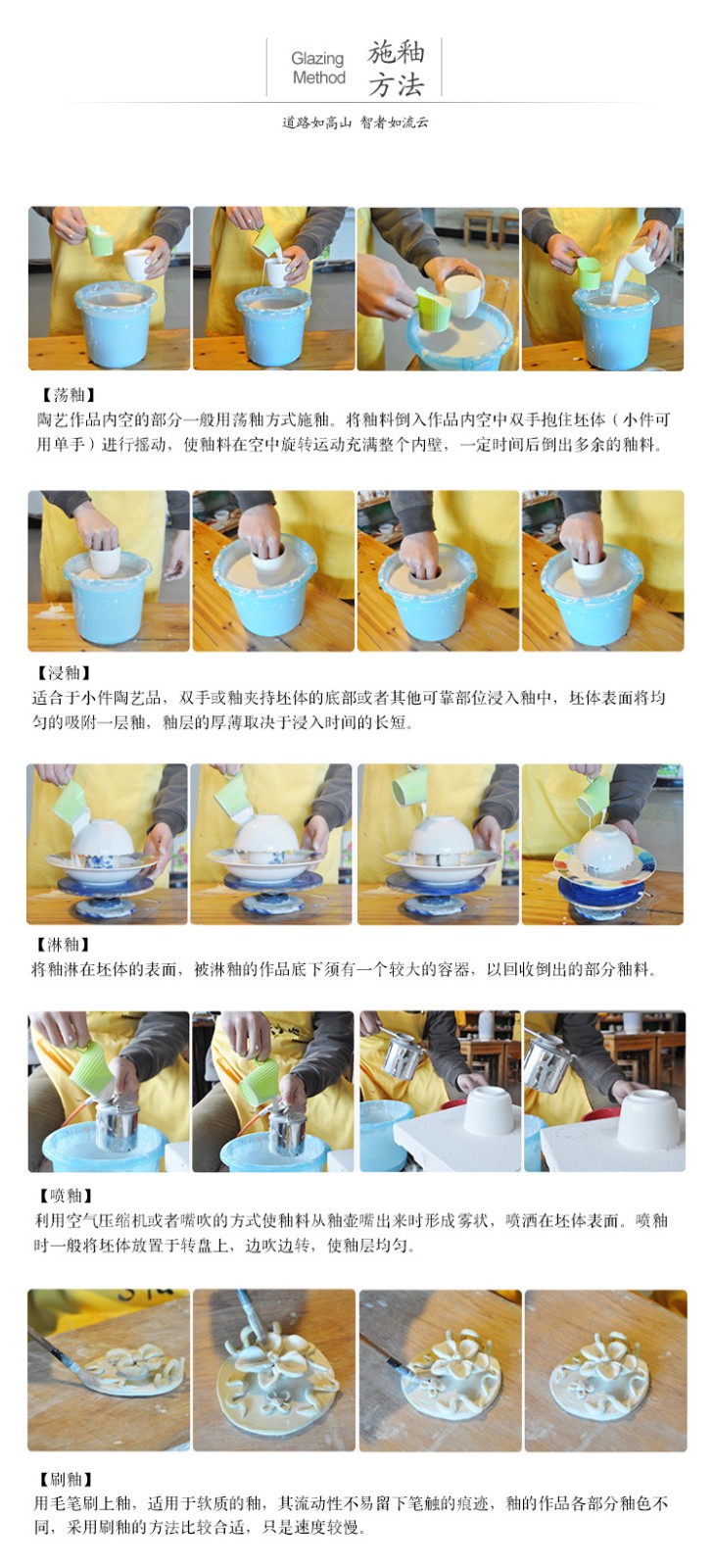 Glazing Method 施釉方法

道路如高山 智者如流云

【荡釉】
陶艺作品内空的部分一般用荡釉方式施釉。将釉料倒入作品内空中双手抱住坯体（小件可用单手）进行摇动，使釉料在空中旋转运动充满整个内壁，一定时间后倒出多余的釉料。

【浸釉】
适合于小件陶艺品，双手或釉夹持坯体的底部或者其他可靠部位浸入釉中，坯体表面将均匀的吸附一层釉，釉层的厚薄取决于浸入时间的长短。

【淋釉】
将釉淋在坯体的表面，被淋釉的作品底下须有一个较大的容器，以回收倒出的部分釉料。

【喷釉】
利用空气压缩机或者嘴吹的方式使釉料从釉壶嘴出来时形成雾状，喷洒在坯体表面。喷釉时一般将坯体放置于转盘上，边吹边转，使釉层均匀。

【刷釉】
用毛笔刷上釉，适用于软质的釉，其流动性不易留下笔触的痕迹，釉的作品各部分釉色不同，采用刷釉的方法比较合适，只是速度较慢。