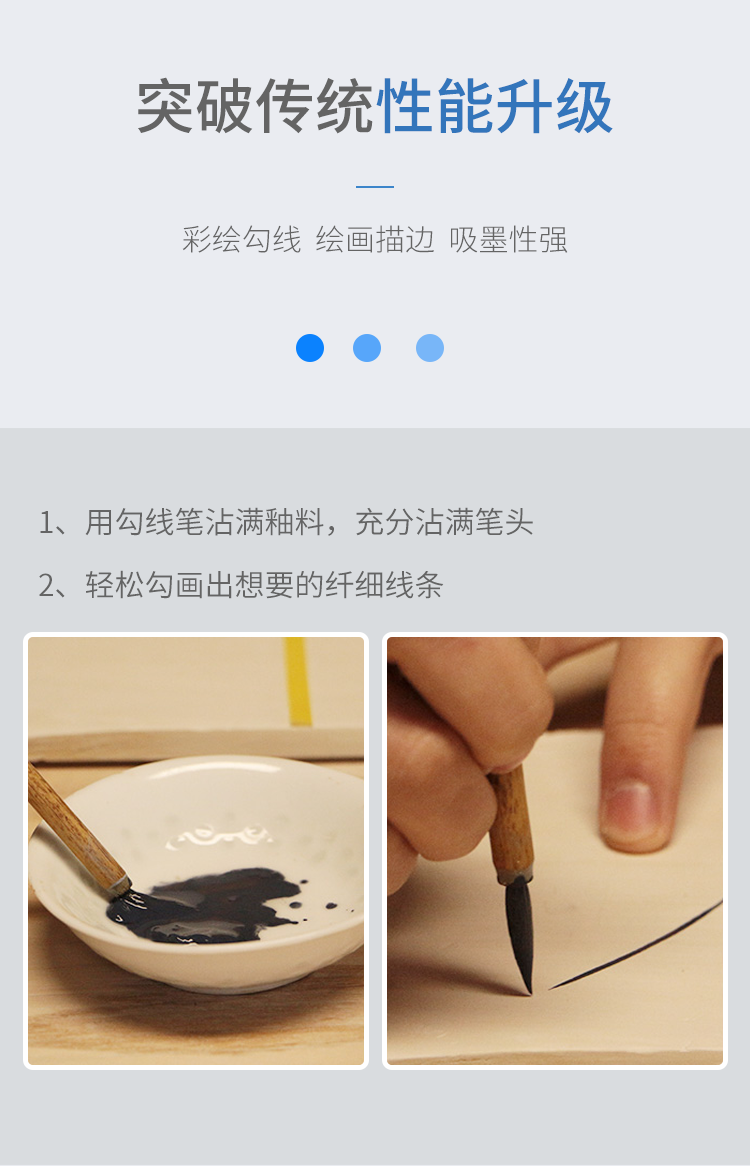 突破传统性能升级

彩绘勾线 绘画描边 吸墨性强

1、用勾线笔沾满釉料，充分沾满笔头

2、轻松勾画出想要的纤细线条