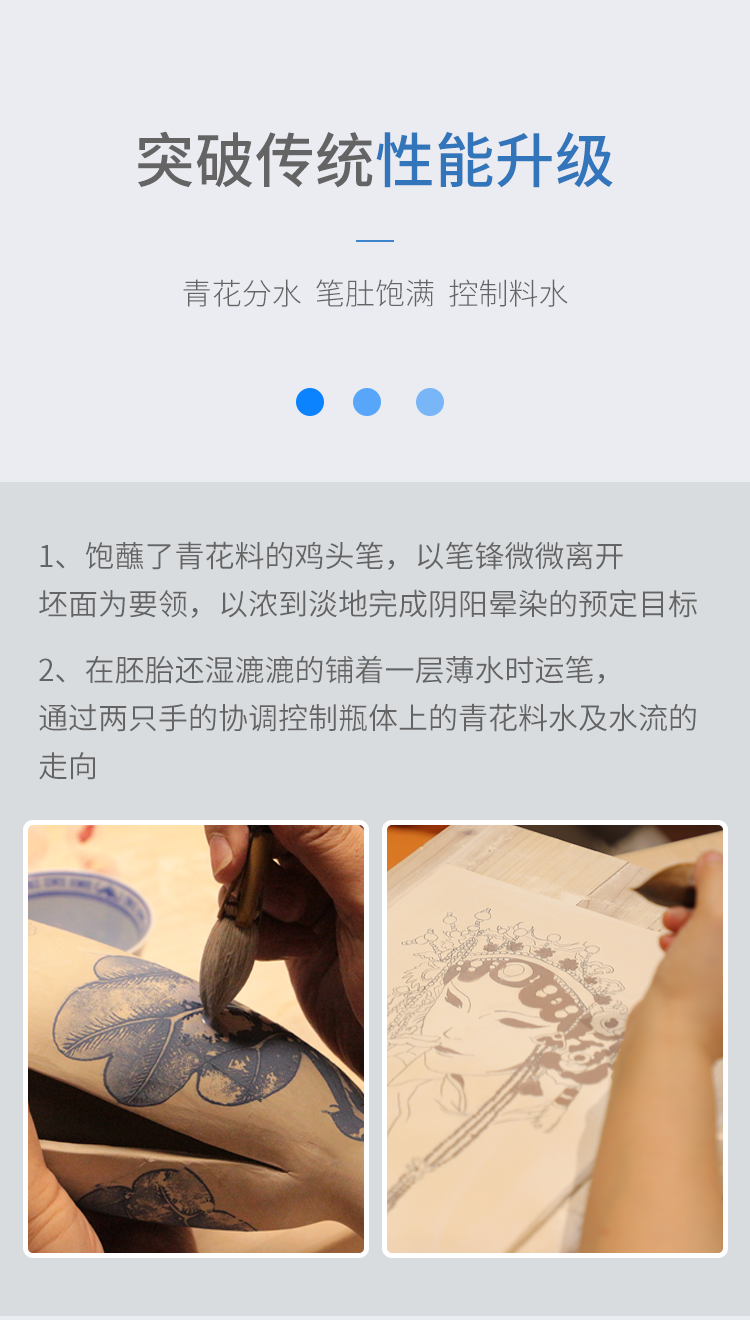 突破传统性能升级

青花分水 笔肚饱满 控制料水

1、饱蘸了青花料的鸡头笔，以笔锋微微离开坯面为要领，以浓到淡地完成阴阳晕染的预定目标

2、在胚胎还湿漉漉的铺着一层薄水时运笔，通过两只手的协调控制瓶体上的青花料水及水流的走向