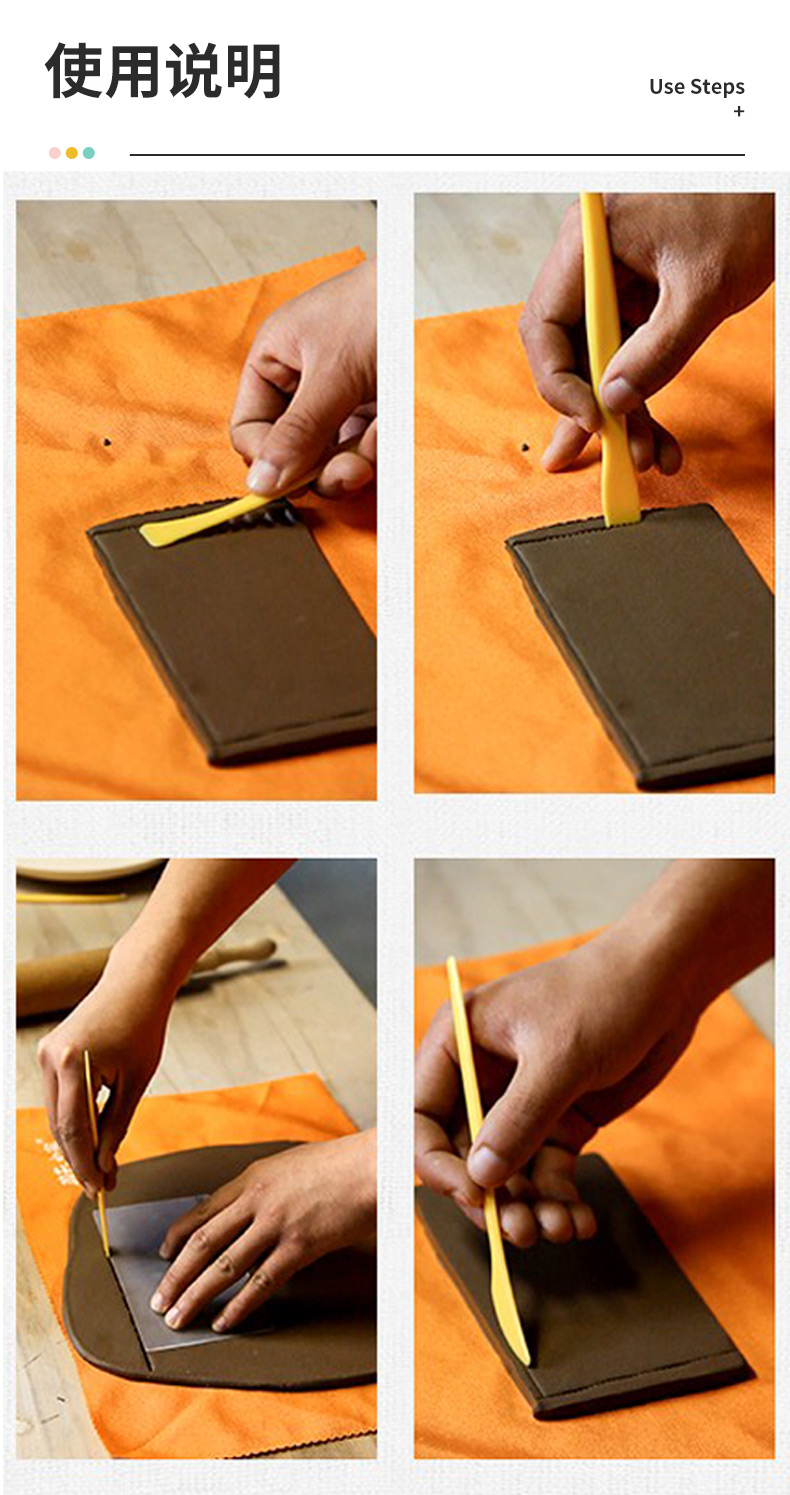 使用说明

Use Steps
+