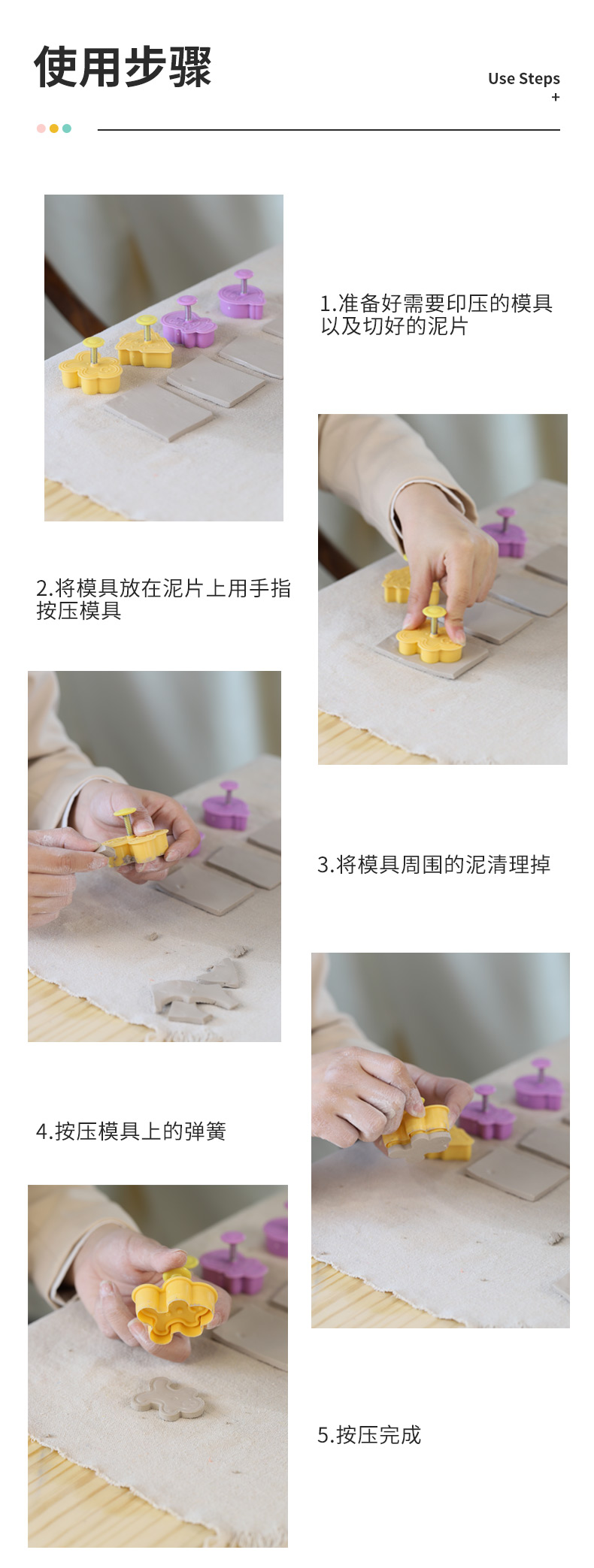 使用步骤

Use Steps
+

1.准备好需要印压的模具以及切好的泥片

2.将模具放在泥片上用手指按压模具

3.将模具周围的泥清理掉

4.按压模具上的弹簧

5.按压完成