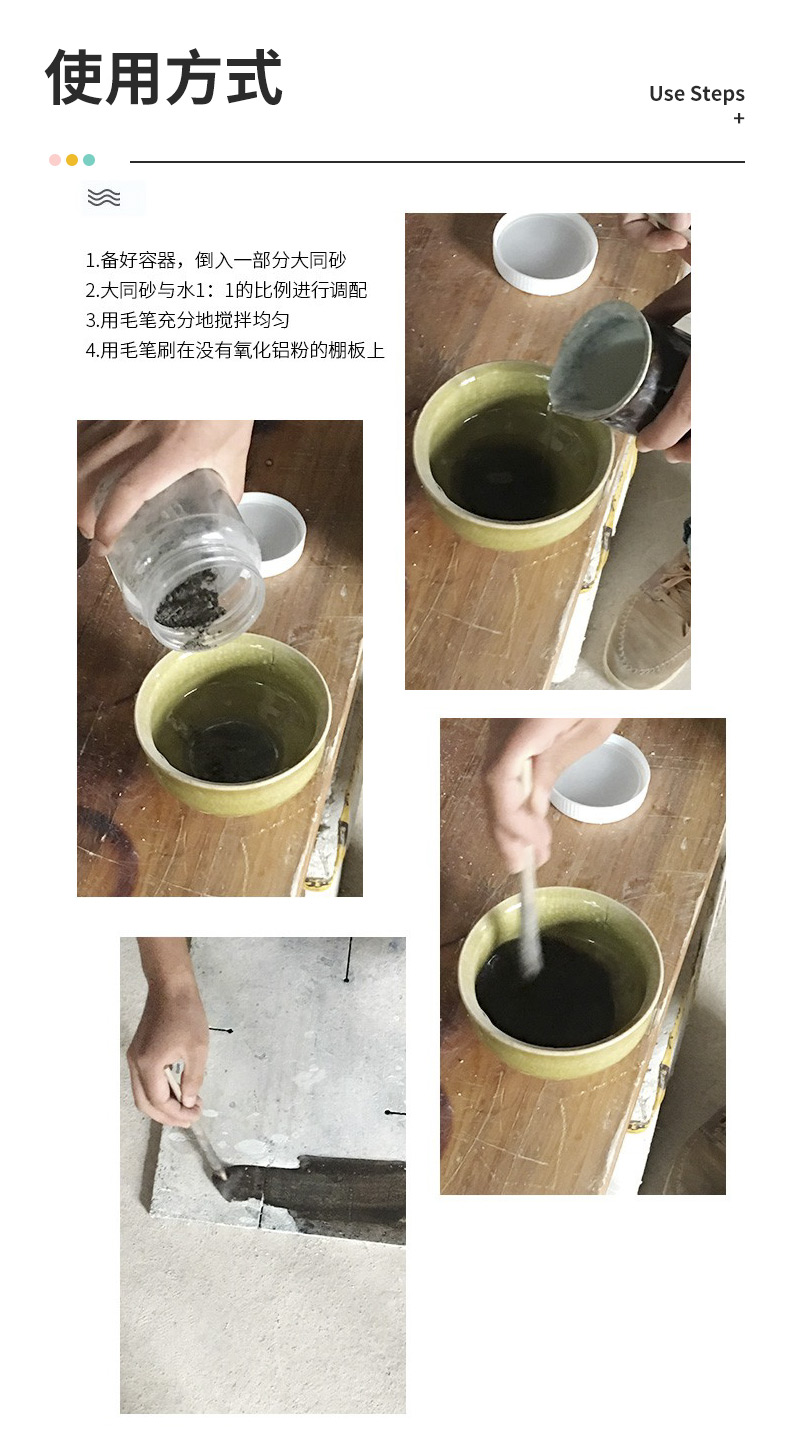 使用方式

Use Steps
+

1.备好容器，倒入一部分大同砂
2.大同砂与水1：1的比例进行调配
3.用毛笔充分地搅拌均匀
4.用毛笔刷在没有氧化铝粉的棚板上