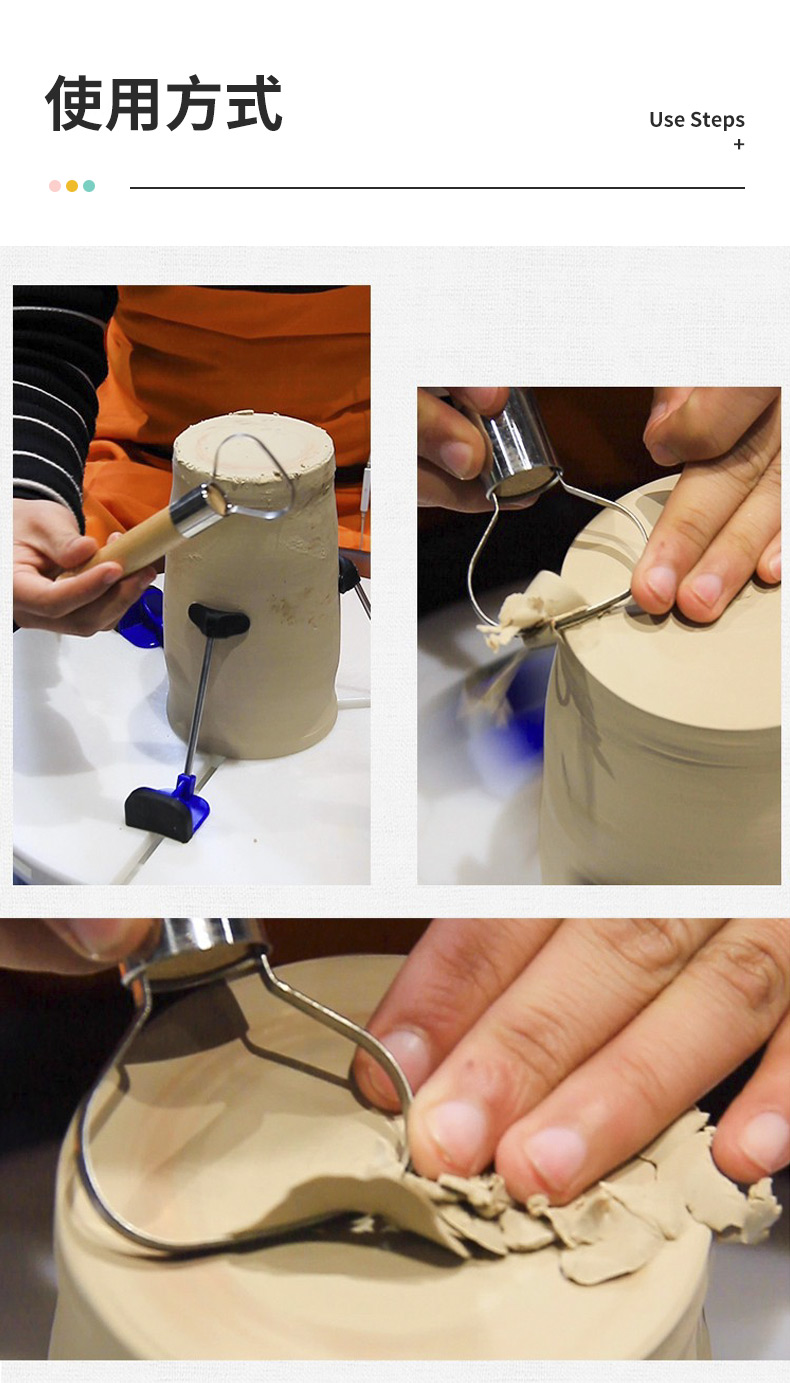 使用方式

Use Steps
+