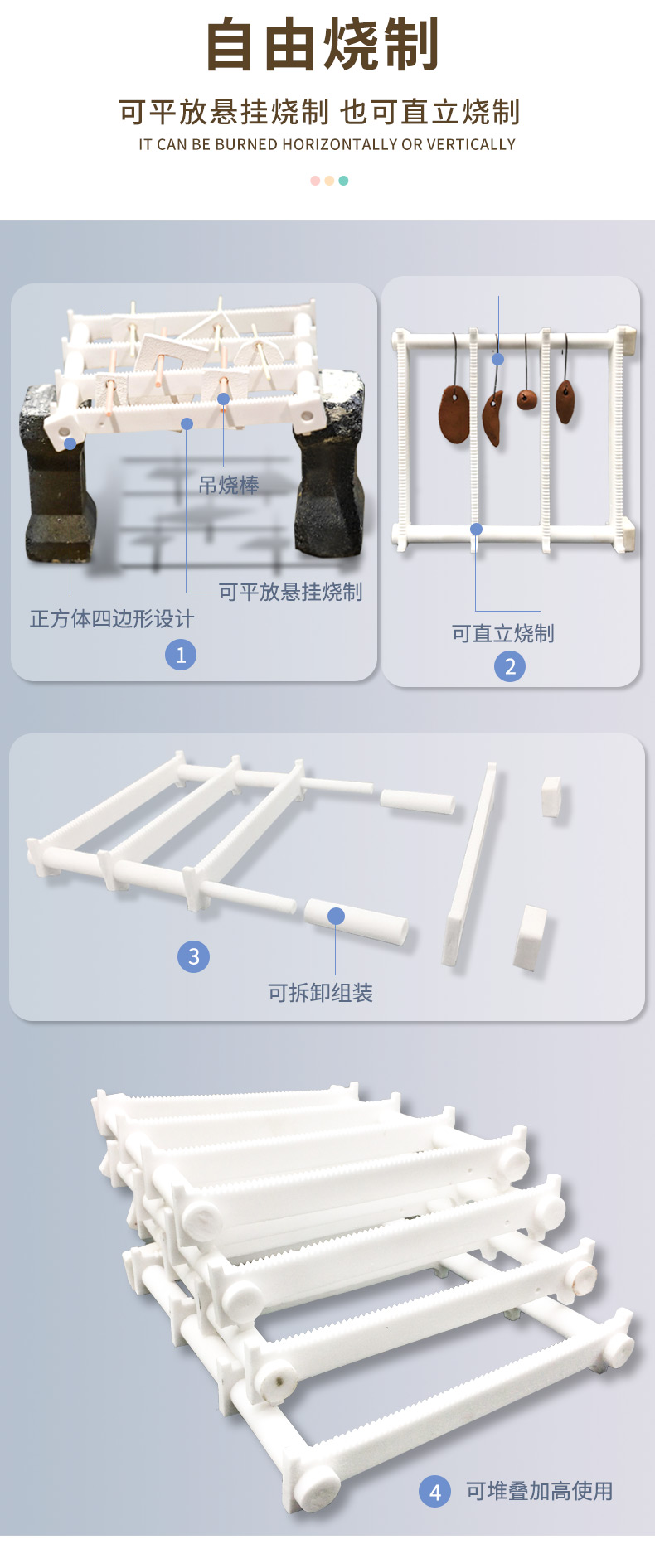 自由烧制

可平放悬挂烧制 也可直立烧制

IT CAN BE BURNED HORIZONTALLY OR VERTICALLY

吊烧棒

可平放悬挂烧制

正方体四边形设计

1

可直立烧制

2

3

可拆卸组装

4 可堆叠加高使用