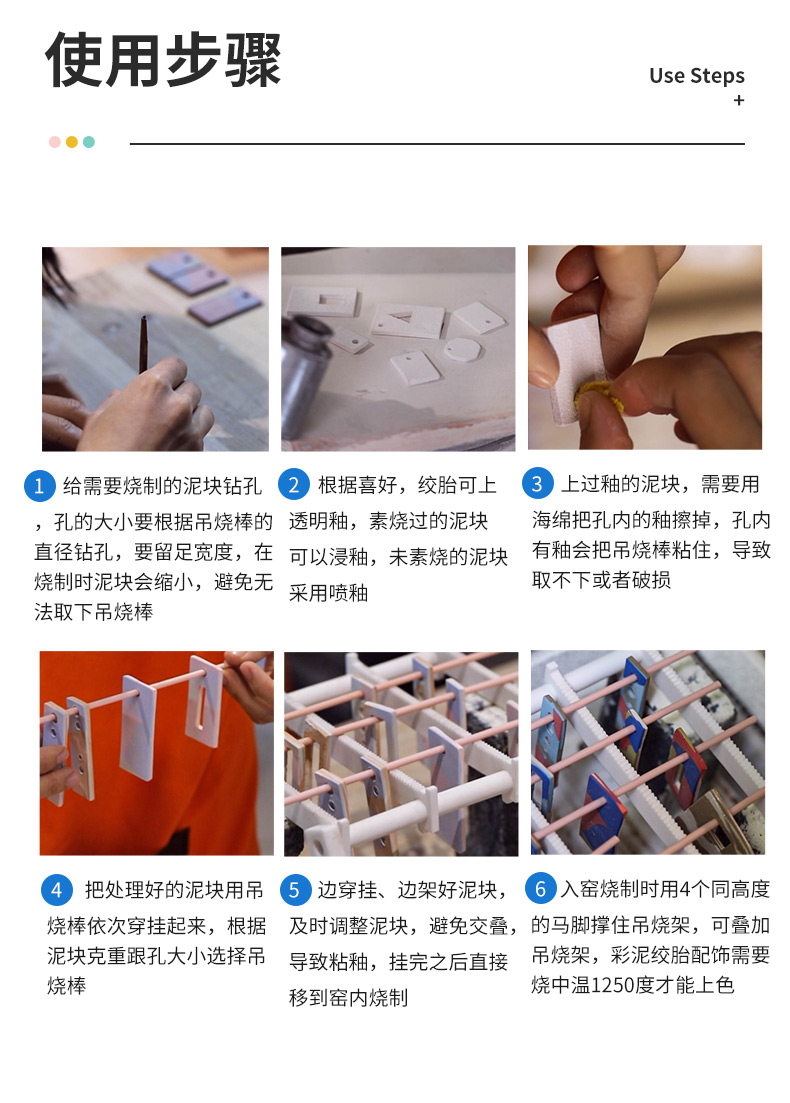 使用步骤

Use Steps
+

1 给需要烧制的泥块钻孔，孔的大小要根据吊烧棒的直径钻孔，要留足宽度，在烧制时泥块会缩小，避免无法取下吊烧棒

2 根据喜好，绞胎可上透明釉，素烧过的泥块可以浸釉，未素烧的泥块采用喷釉

3 上过釉的泥块，需要用海绵把孔内的釉擦掉，孔内有釉会把吊烧棒粘住，导致取不下或者破损

4 把处理好的泥块用吊烧棒依次穿挂起来，根据泥块克重跟孔大小选择吊烧棒

5 边穿挂、边架好泥块，及时调整泥块，避免交叠，导致粘釉，挂完之后直接移到窑内烧制

6 入窑烧制时用4个同高度的马脚撑住吊烧架，可叠加吊烧架，彩泥绞胎配饰需要烧中温1250度才能上色