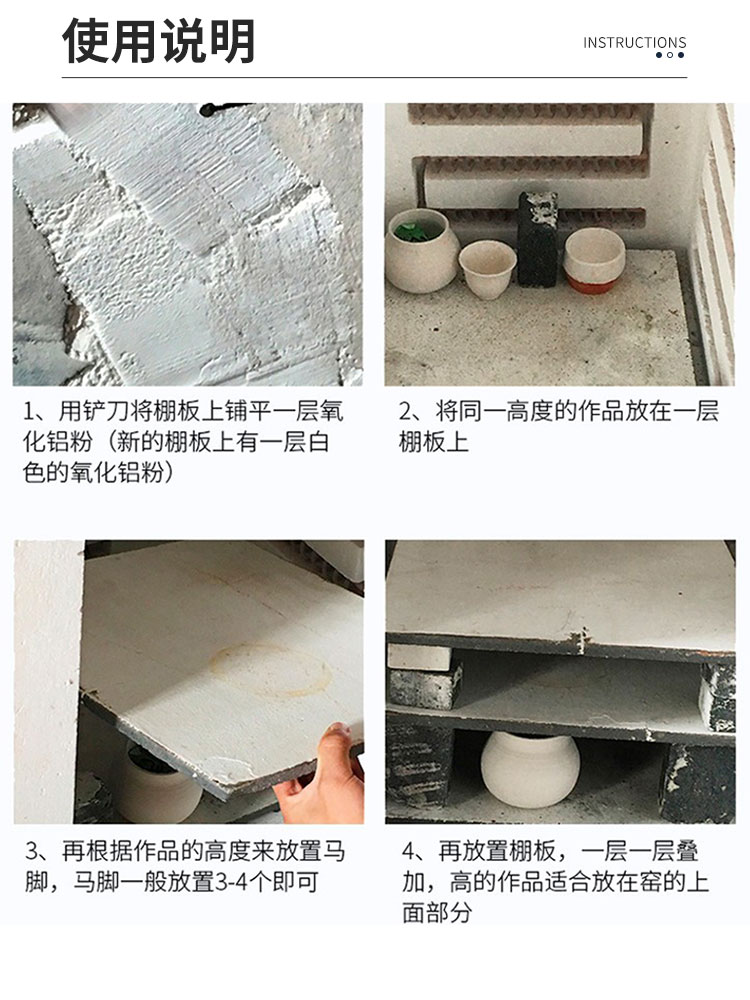 使用说明

INSTRUCTIONS

1、用铲刀将棚板上铺平一层氧化铝粉（新的棚板上有一层白色的氧化铝粉）

2、将同一高度的作品放在一层棚板上

3、再根据作品的高度来放置马脚，马脚一般放置3-4个即可

4、再放置棚板，一层一层叠加，高的作品适合放在窑的上面部分