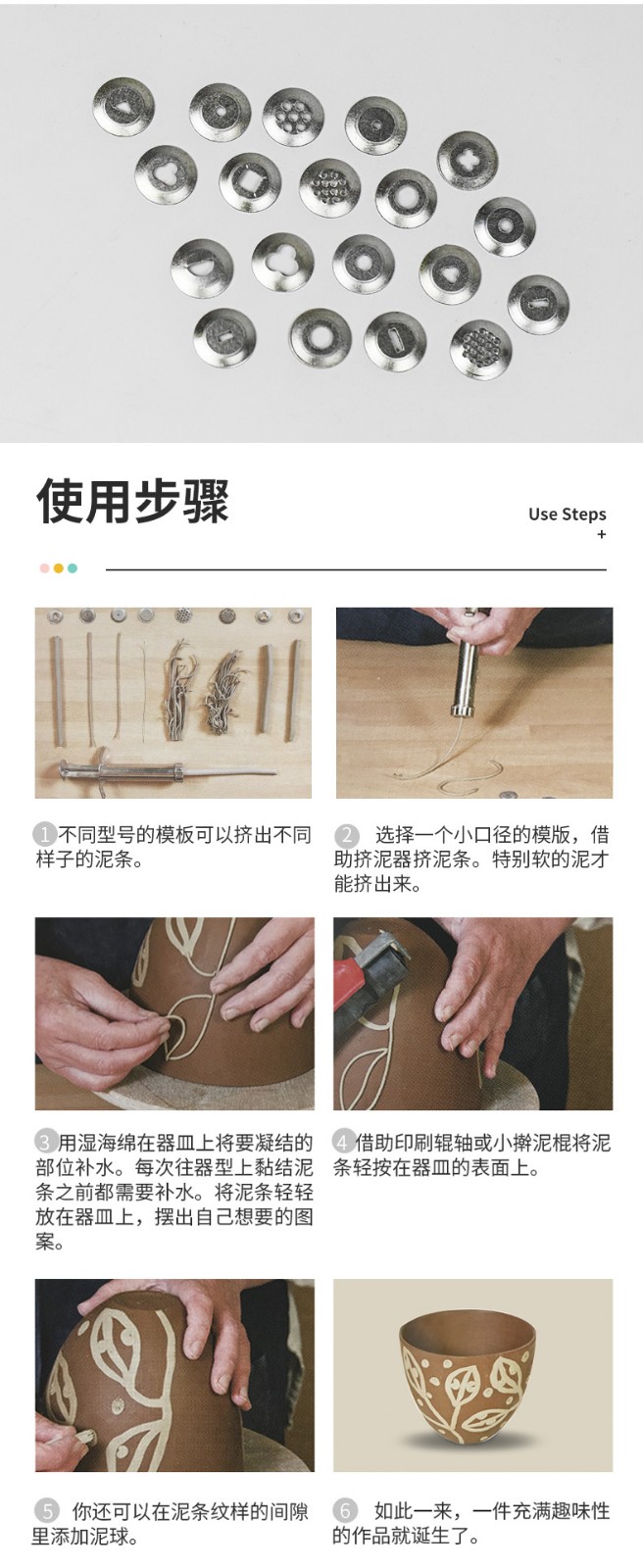 使用步骤

Use Steps
+

1 不同型号的模板可以挤出不同样子的泥条。

2 选择一个小口径的模版，借助挤泥器挤泥条。特别软的泥才能挤出来。

3 用湿海绵在器皿上将要凝结的部位补水。每次往器型上黏结泥条之前都需要补水。将泥条轻轻放在器皿上，摆出自己想要的图案。

4 借助印刷辊轴或小擀泥棍将泥条轻按在器皿的表面上。

5 你还可以在泥条纹样的间隙里添加泥球。

6 如此一来，一件充满趣味性的作品就诞生了。