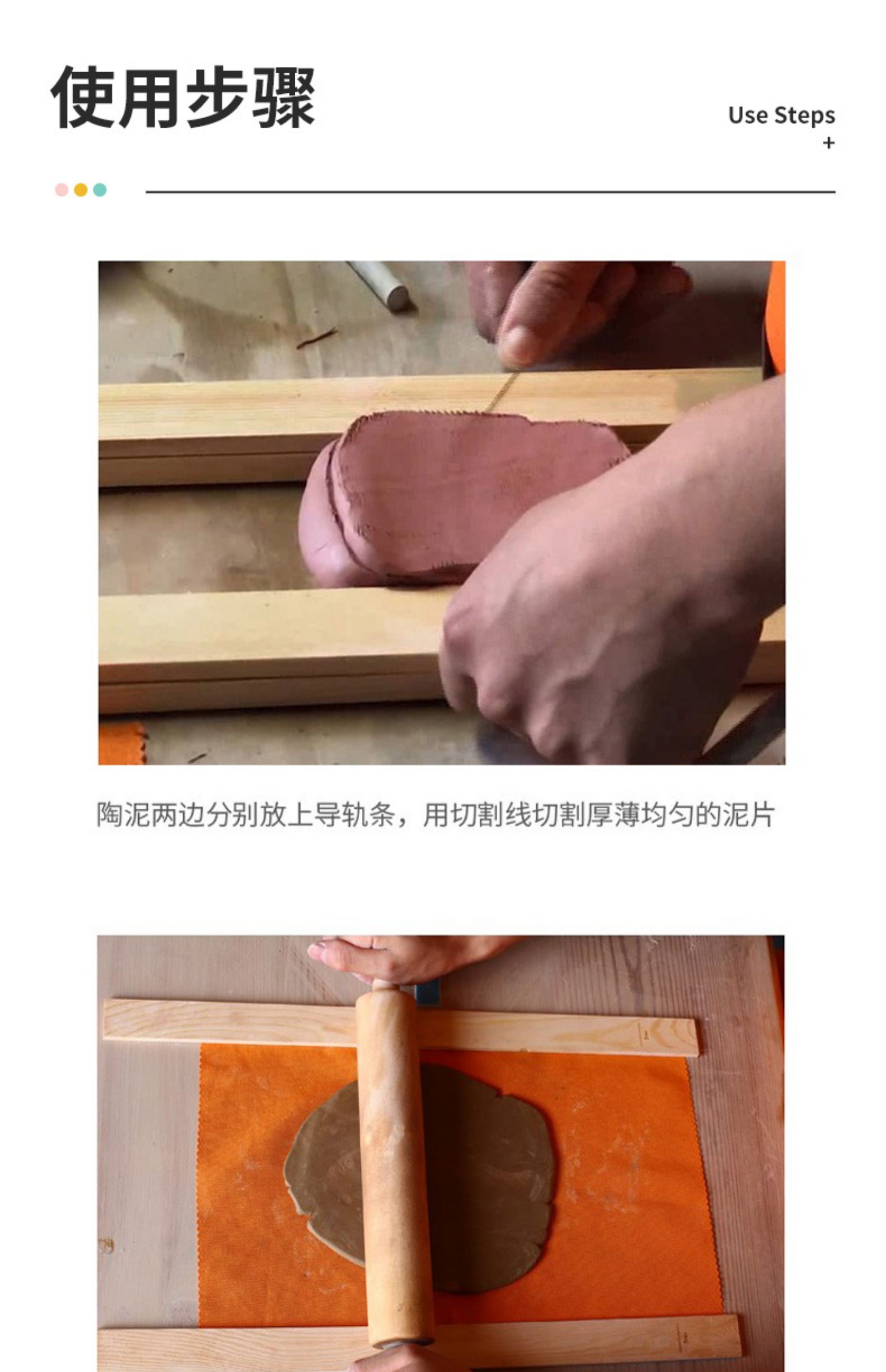 使用步骤

Use Steps
+

陶泥两边分别放上导轨条，用切割线切割厚薄均匀的泥片