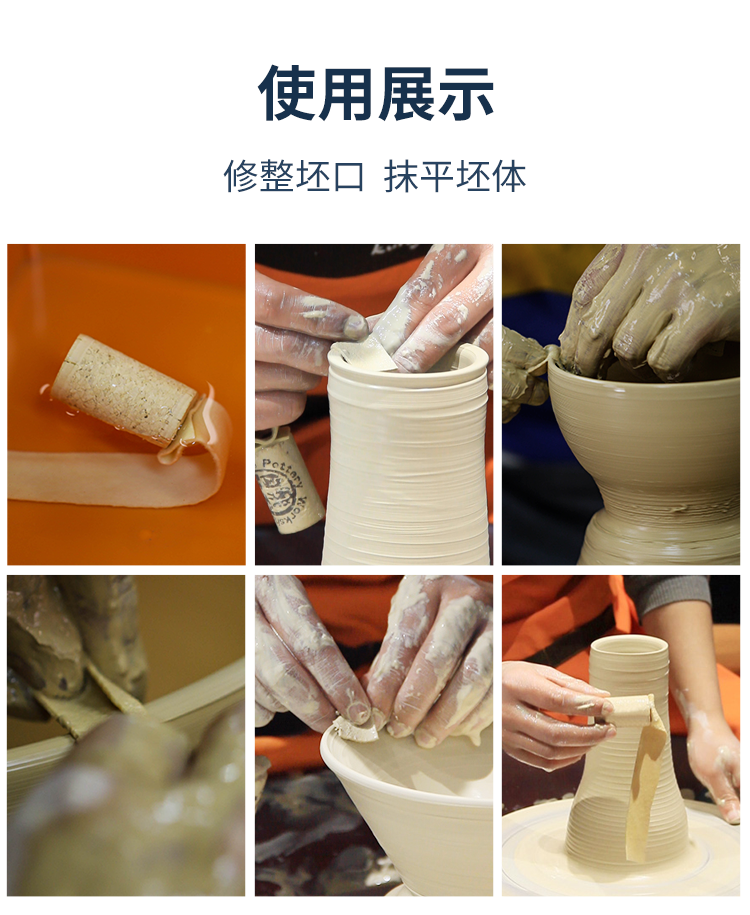 使用展示

修整坯口 抹平坯体

Pottery
Workshop